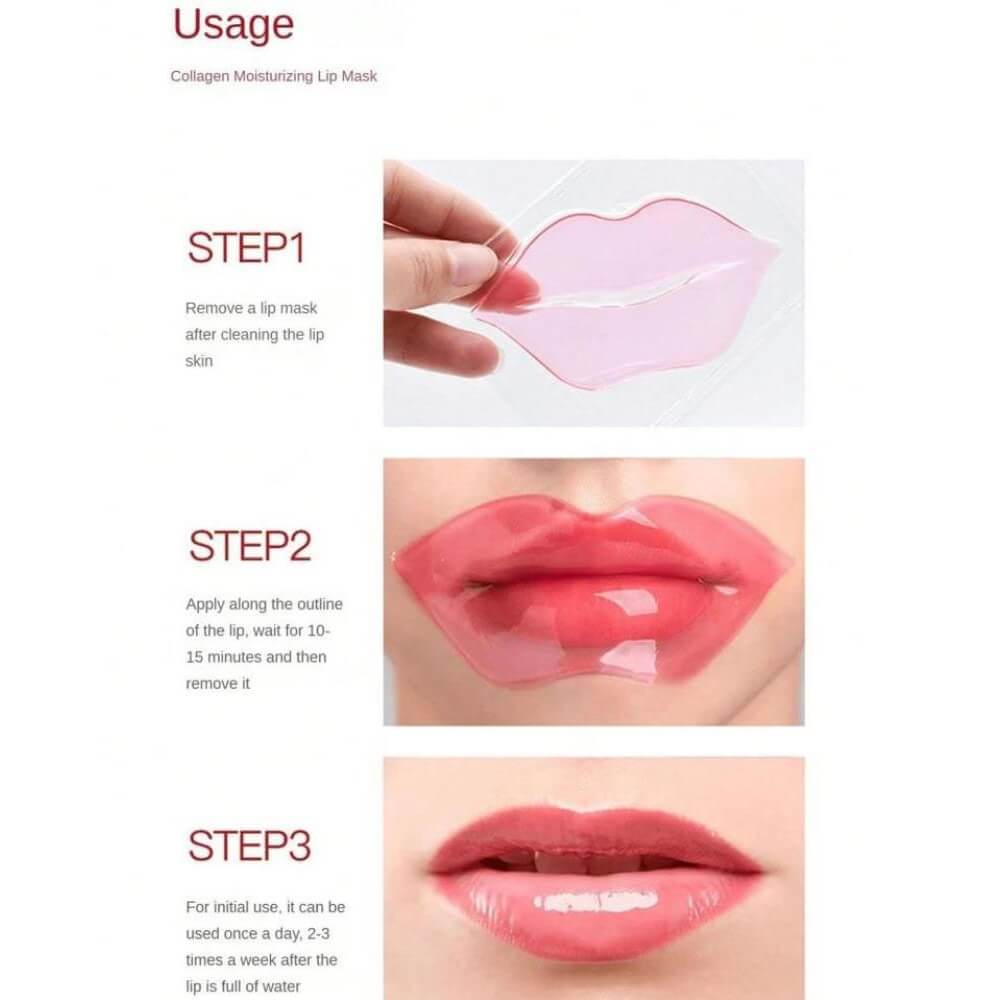 Usage

Collagen Moisturizing Lip Mask

STEP1

Remove a lip mask after cleaning the lip skin

STEP2

Apply along the outline of the lip, wait for 10-15 minutes and then remove it

STEP3

For initial use, it can be used once a day, 2-3 times a week after the lip is full of water