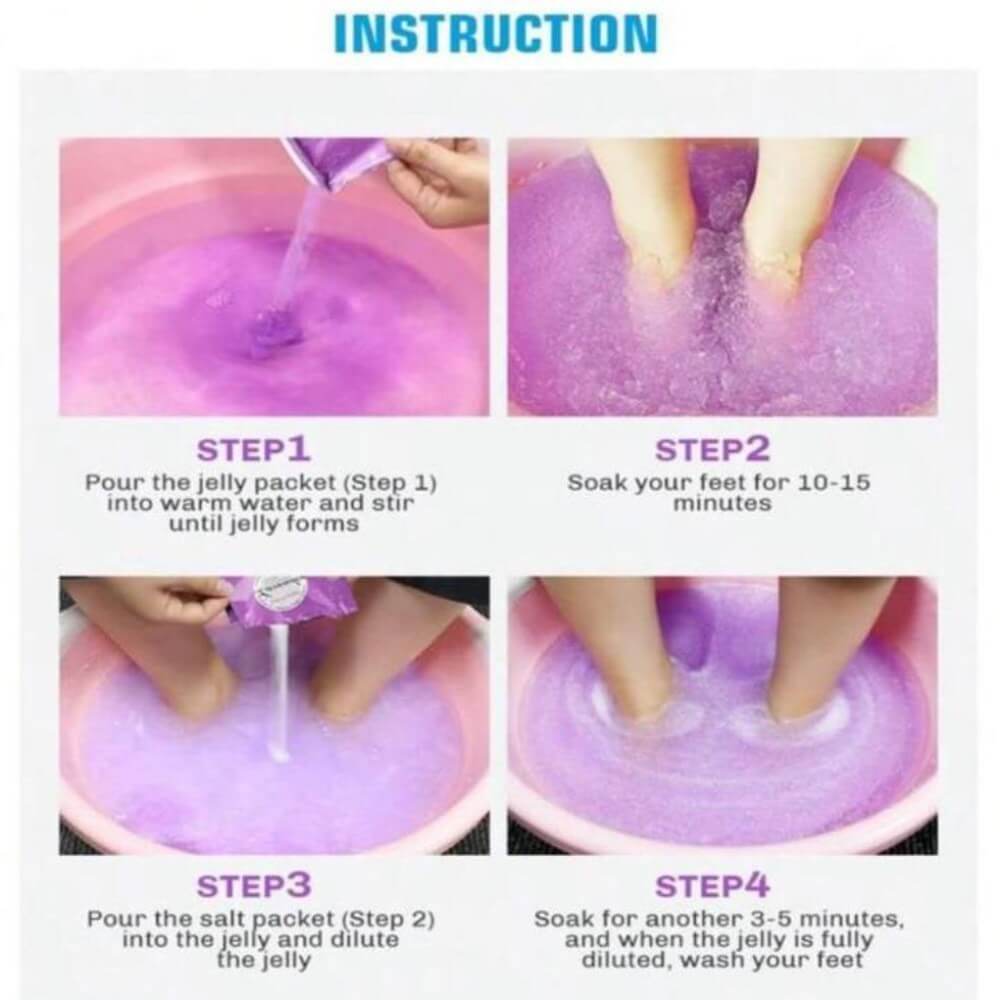 INSTRUCTION

STEP1
Pour the jelly packet (Step 1) into warm water and stir until jelly forms

STEP2
Soak your feet for 10-15 minutes

STEP3
Pour the salt packet (Step 2) into the jelly and dilute the jelly

STEP4
Soak for another 3-5 minutes, and when the jelly is fully diluted, wash your feet